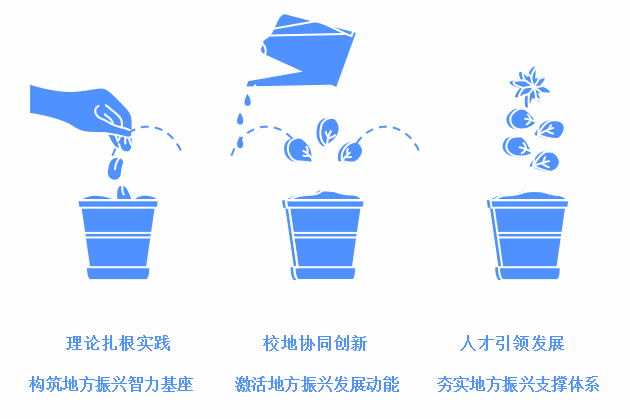 理论扎根实践
构筑地方振兴智力基座

校地协同创新
激活地方振兴发展动能

人才引领发展
夯实地方振兴支撑体系