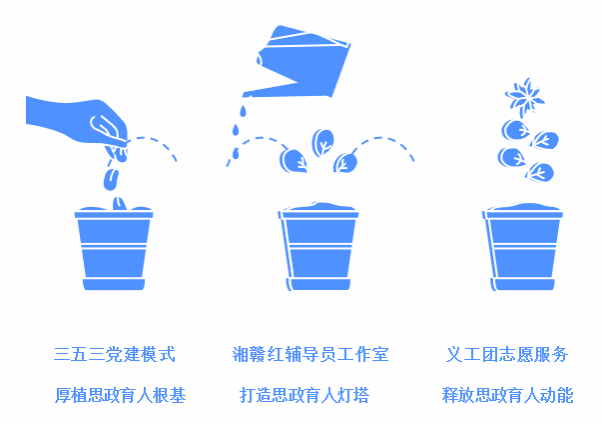 三五三党建模式
厚植思政育人根基

湘赣红辅导员工作室
打造思政育人灯塔

义工团志愿服务
释放思政育人动能